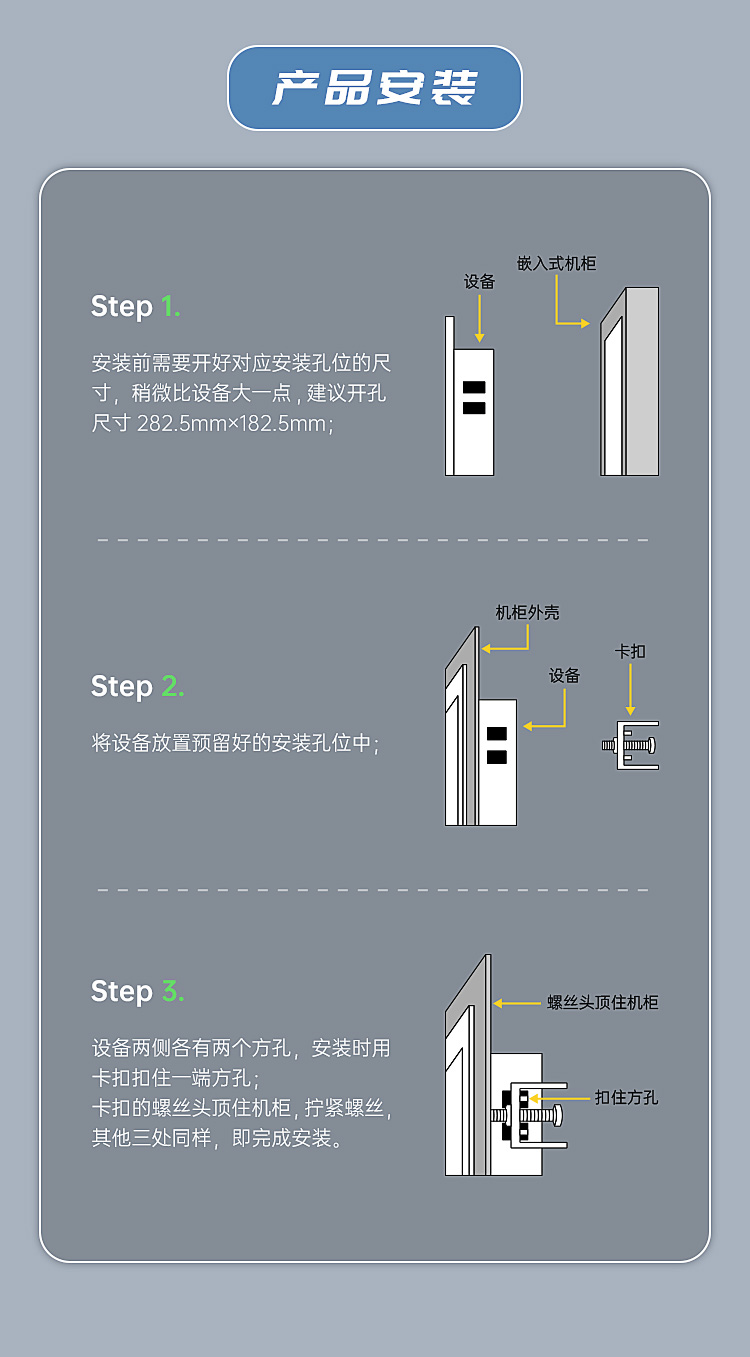 产品安装

Step 1.

安装前需要开好对应安装孔位的尺寸，稍微比设备大一点，建议开孔尺寸 282.5mm×182.5mm；

设备

嵌入式机柜

Step 2.

将设备放置预留好的安装孔位中；

机柜外壳

设备

卡扣

Step 3.

设备两侧各有两个方孔，安装时用卡扣扣住一端方孔；
卡扣的螺丝头顶住机柜，拧紧螺丝，其他三处同样，即完成安装。

螺丝头顶住机柜

扣住方孔